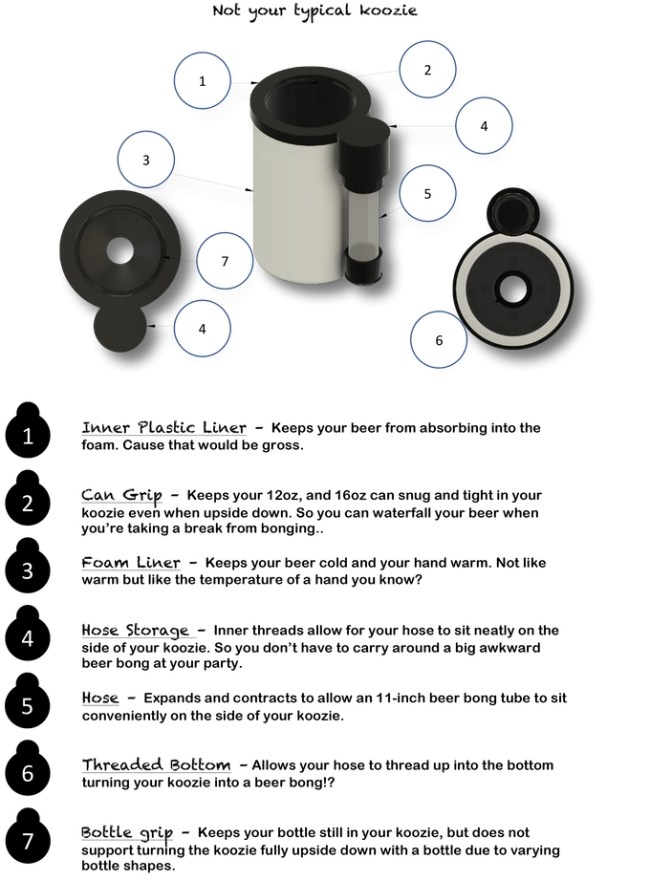 Not your typical koozie

1

2

4

3

5

7

4

6

1 Inner Plastic Liner – Keeps your beer from absorbing into the foam. Cause that would be gross.

2 Can Grip – Keeps your 12oz, and 16oz can snug and tight in your koozie even when upside down. So you can waterfall your beer when you're taking a break from bonging..

3 Foam Liner – Keeps your beer cold and your hand warm. Not like warm but like the temperature of a hand you know?

4 Hose Storage – Inner threads allow for your hose to sit neatly on the side of your koozie. So you don't have to carry around a big awkward beer bong at your party.

5 Hose – Expands and contracts to allow an 11-inch beer bong tube to sit conveniently on the side of your koozie.

6 Threaded Bottom – Allows your hose to thread up into the bottom turning your koozie into a beer bong!?

7 Bottle grip – Keeps your bottle still in your koozie, but does not support turning the koozie fully upside down with a bottle due to varying bottle shapes.